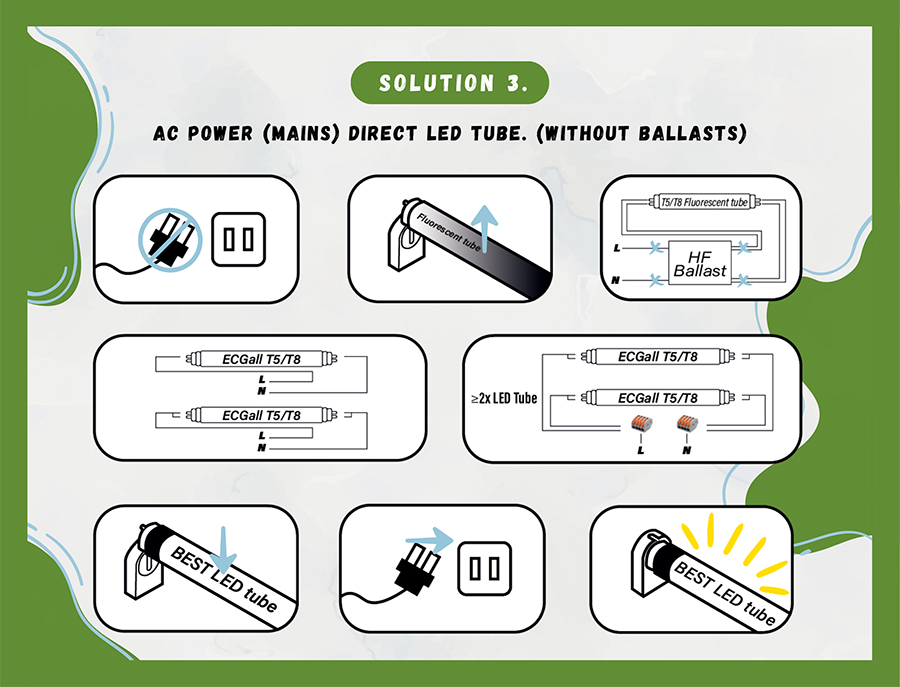 SOLUTION 3.

AC POWER (MAINS) DIRECT LED TUBE. (WITHOUT BALLASTS)

Fluorescent tube

T5/T8 Fluorescent tube

L

N

HF Ballast

ECGall T5/T8

L

N

ECGall T5/T8

L

N

≥2x LED Tube

ECGall T5/T8

ECGall T5/T8

L

N

BEST LED tube

BEST LED tube